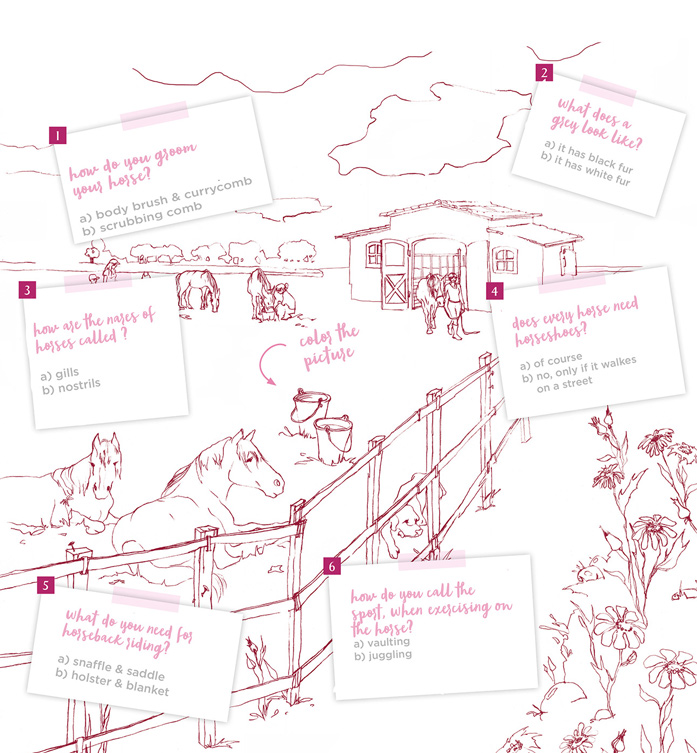 1
how do you groom your horse?

a) body brush & currycomb
b) scrubbing comb

2
what does a grey look like?

a) it has black fur
b) it has white fur

3
how are the nares of horses called ?

a) gills
b) nostrils

color the picture

4
does every horse need horseshoes?

a) of course
b) no, only if it walkes on a street

5
what do you need for horseback riding?

a) snaffle & saddle
b) holster & blanket

6
how do you call the sport, when exercising on the horse?
a) vaulting
b) juggling